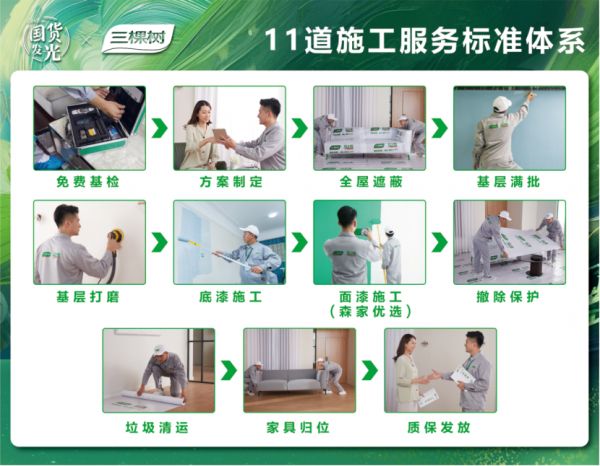 国货发光 × 三棵树

11道施工服务标准体系

免费基检

方案制定

全屋遮蔽

基层满批

基层打磨

底漆施工

面漆施工
（森家优选）

撤除保护

垃圾清运

家具归位

质保发放